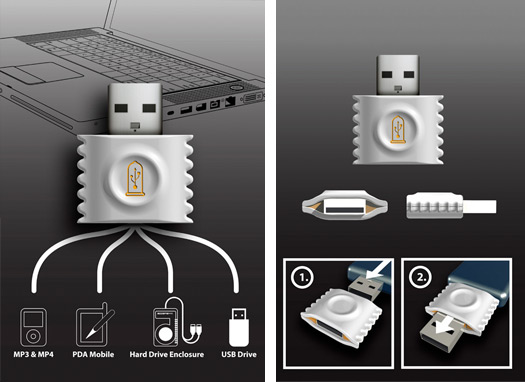 MP3 & MP4
PDA Mobile
Hard Drive Enclosure
USB Drive

1.

2.