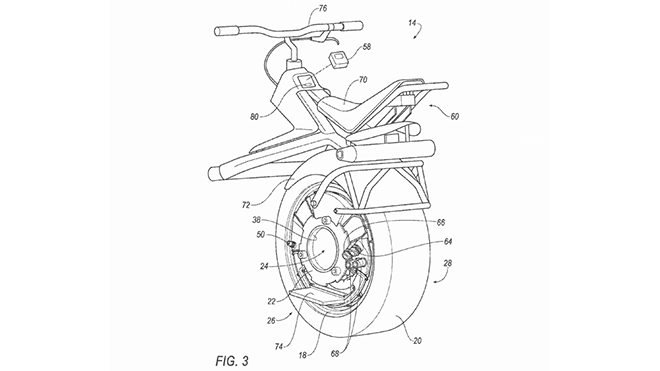 76
14
58
70
80
60
72
38
66
50
64
24
28
22
26
74
18
68
20
FIG. 3