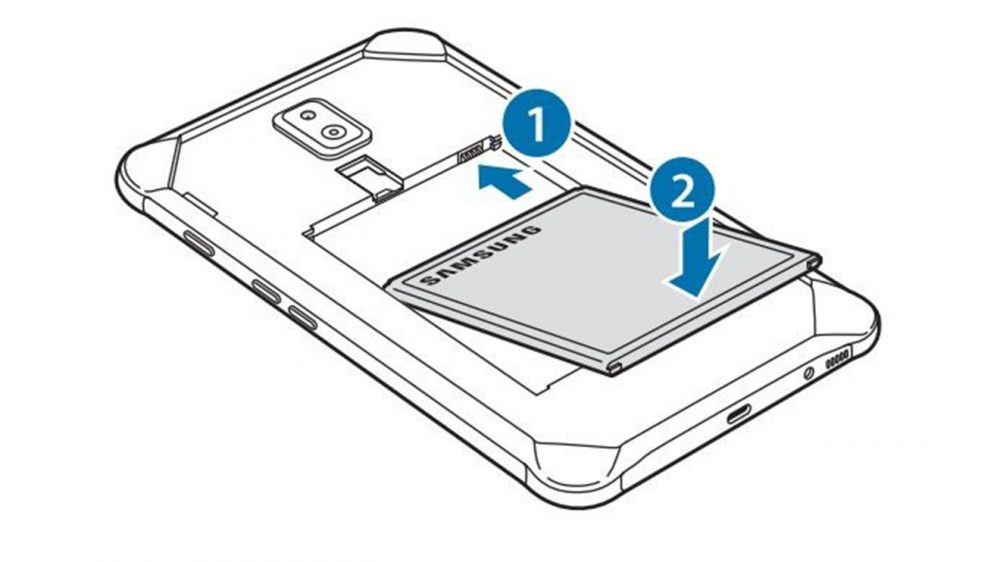 1
2
SAMSUNG