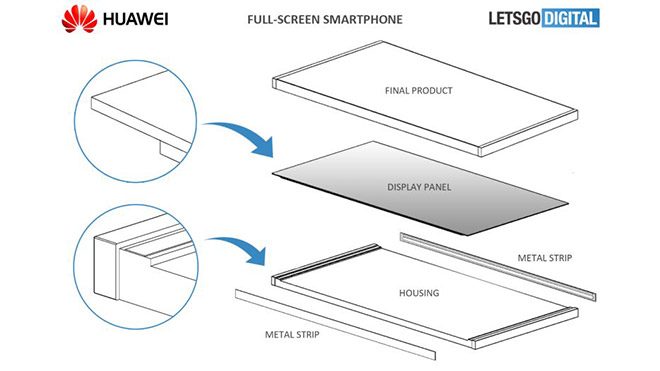 HUAWEI

FULL-SCREEN SMARTPHONE

LETSGO DIGITAL

FINAL PRODUCT

DISPLAY PANEL

METAL STRIP

HOUSING

METAL STRIP