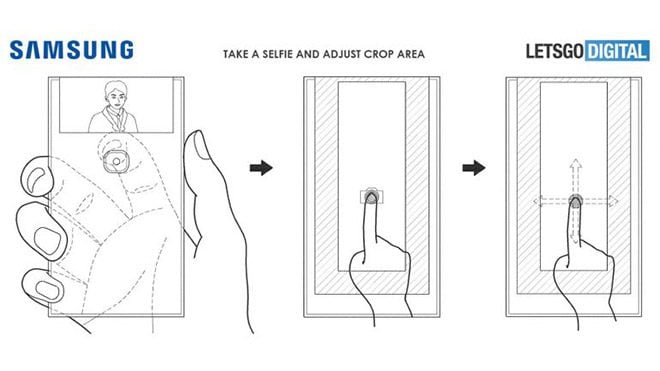 SAMSUNG

TAKE A SELFIE AND ADJUST CROP AREA

LETSGO DIGITAL