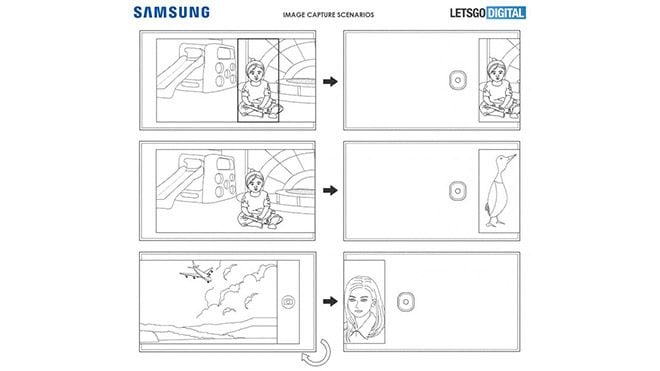 SAMSUNG

IMAGE CAPTURE SCENARIOS

LETSGO DIGITAL