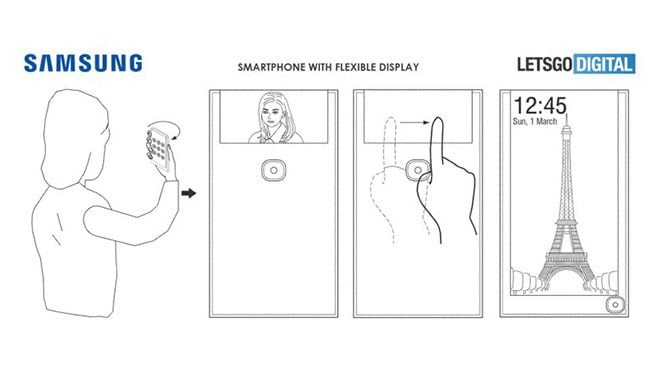 SAMSUNG

SMARTPHONE WITH FLEXIBLE DISPLAY

LETSGO DIGITAL

12:45
Sun, 1 March