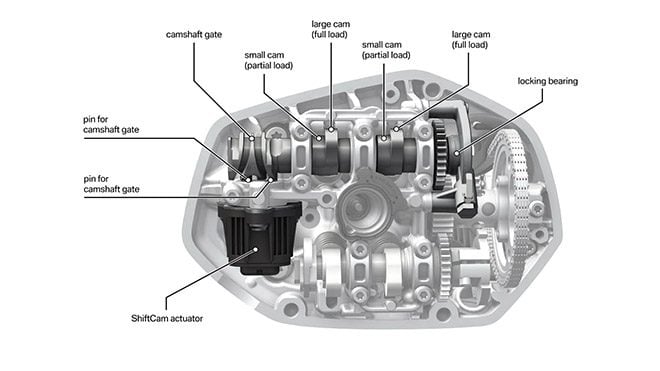 camshaft gate

small cam
(partial load)

large cam
(full load)

small cam
(partial load)

large cam
(full load)

locking bearing

pin for
camshaft gate

pin for
camshaft gate

ShiftCam actuator