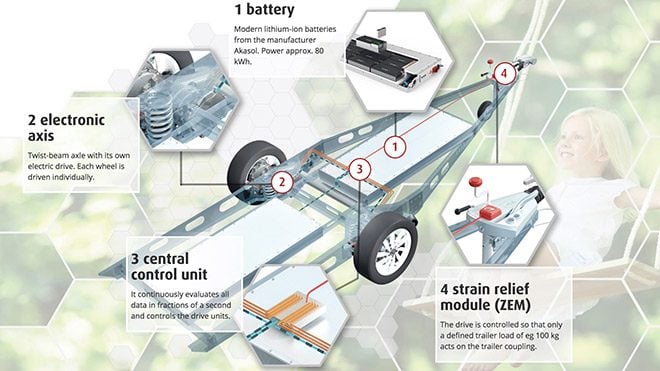 1 battery

Modern lithium-ion batteries from the manufacturer Akasol. Power approx. 80 kWh.

2 electronic axis

Twist-beam axle with its own electric drive. Each wheel is driven individually.

3 central control unit

It continuously evaluates all data in fractions of a second and controls the drive units.

4 strain relief module (ZEM)

The drive is controlled so that only a defined trailer load of eg 100 kg acts on the trailer coupling.

1

2

3

4