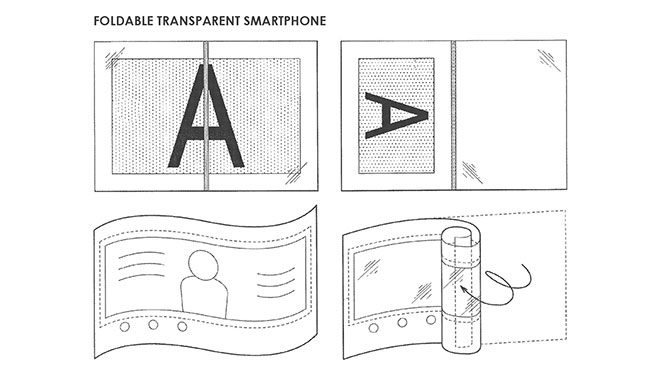 FOLDABLE TRANSPARENT SMARTPHONE

A

A