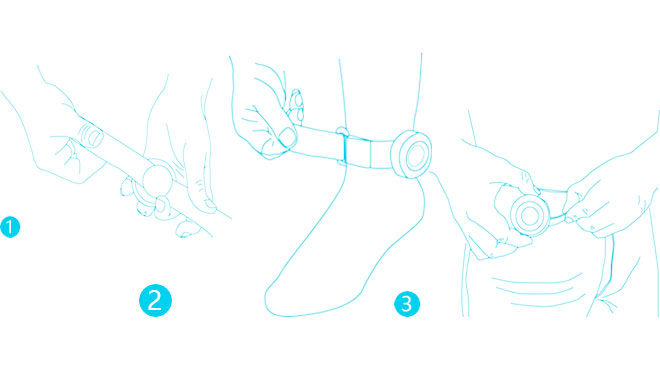 1

2

3