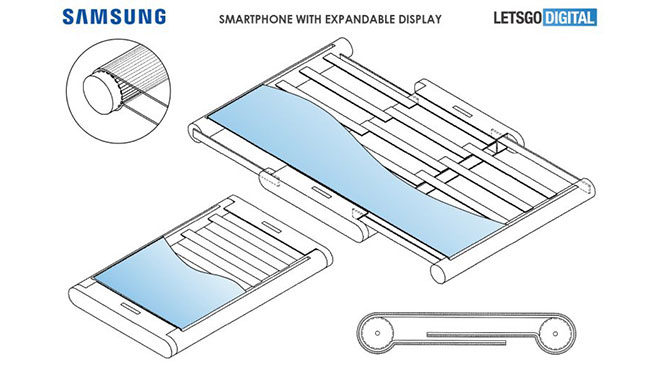 SAMSUNG

SMARTPHONE WITH EXPANDABLE DISPLAY

LETSGO DIGITAL