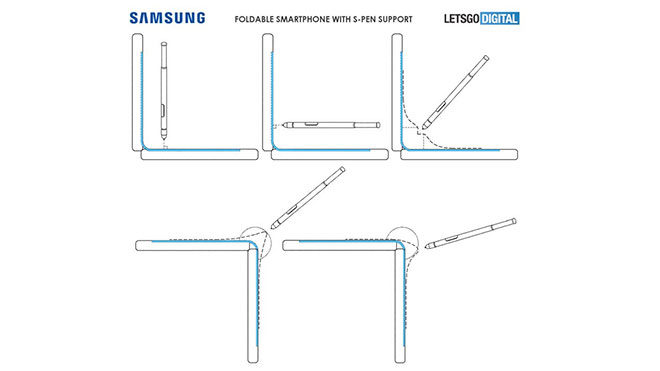 SAMSUNG

FOLDABLE SMARTPHONE WITH S-PEN SUPPORT

LETSGO DIGITAL