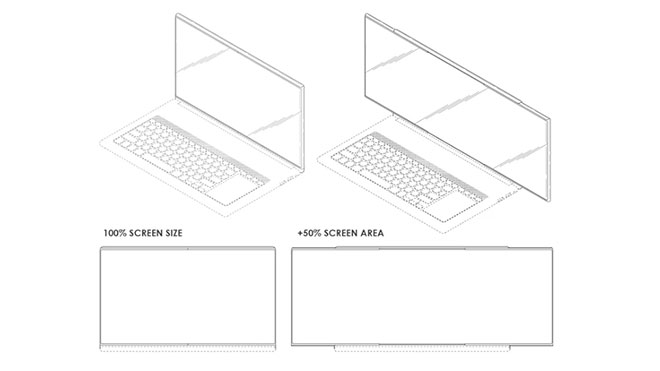 100% SCREEN SIZE

+50% SCREEN AREA