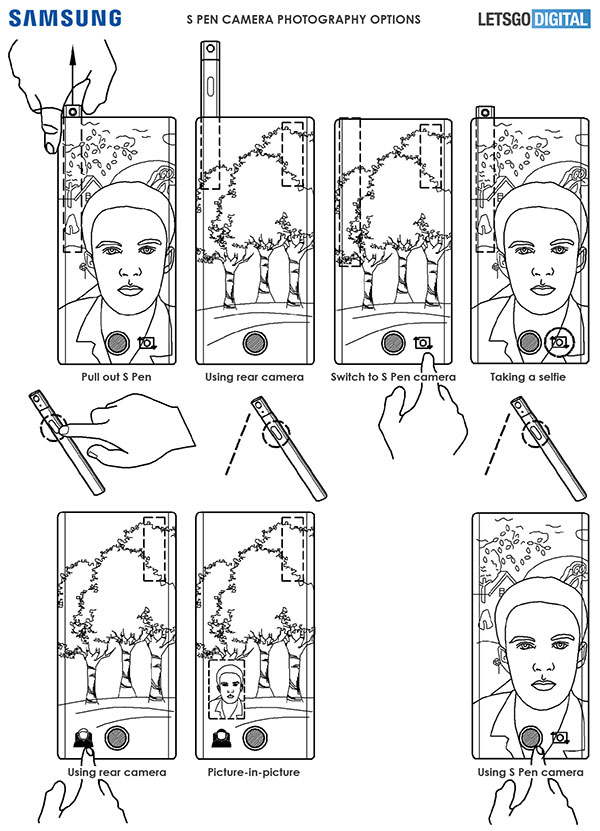 SAMSUNG

S PEN CAMERA PHOTOGRAPHY OPTIONS

LETSGO DIGITAL

Pull out S Pen

Using rear camera

Switch to S Pen camera

Taking a selfie

Using rear camera

Picture-in-picture

Using S Pen camera