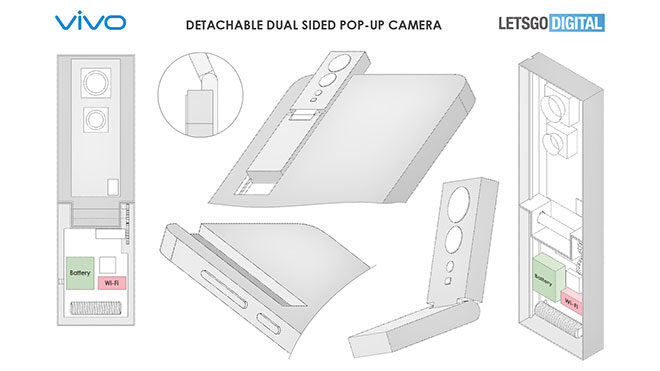 vivo

DETACHABLE DUAL SIDED POP-UP CAMERA

LETSGO DIGITAL

Battery

Wi-Fi

Battery

Wi-Fi