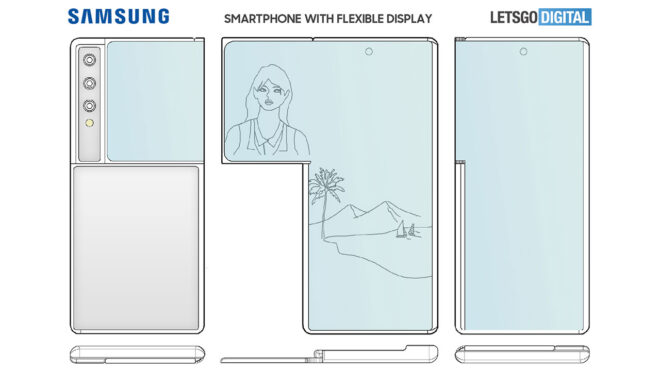 SAMSUNG

SMARTPHONE WITH FLEXIBLE DISPLAY

LETSGO DIGITAL