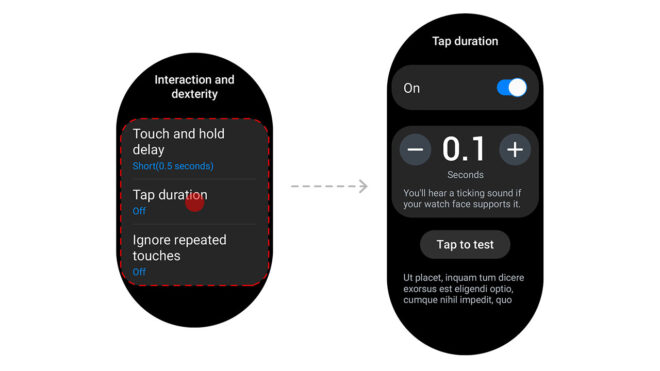 Interaction and dexterity

Touch and hold delay
Short(0.5 seconds)

Tap duration
Off

Ignore repeated touches
Off

Tap duration

On

−
0.1
+
Seconds

You'll hear a ticking sound if your watch face supports it.

Tap to test

Ut placet, inquam tum dicere exorsus est eligendi optio, cumque nihil impedit, quo