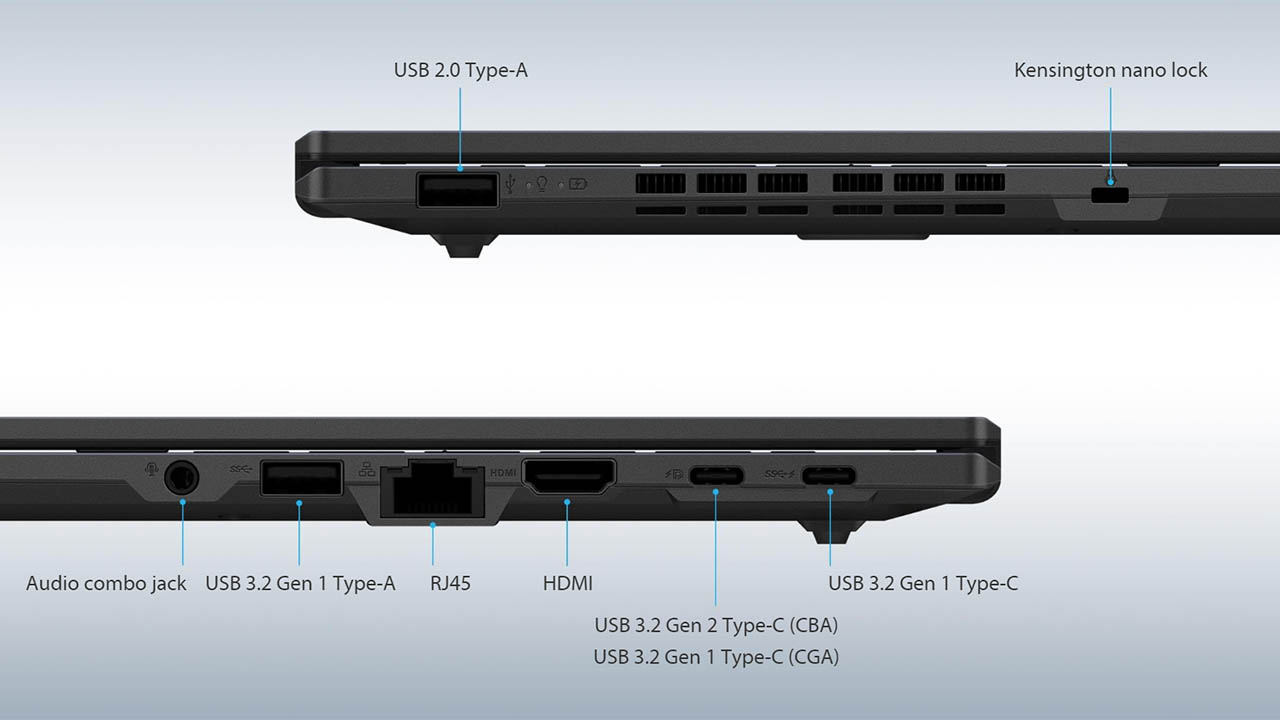 USB 2.0 Type-A

Kensington nano lock

HDMI

Audio combo jack

USB 3.2 Gen 1 Type-A

RJ45

HDMI

USB 3.2 Gen 2 Type-C (CBA)
USB 3.2 Gen 1 Type-C (CGA)

USB 3.2 Gen 1 Type-C