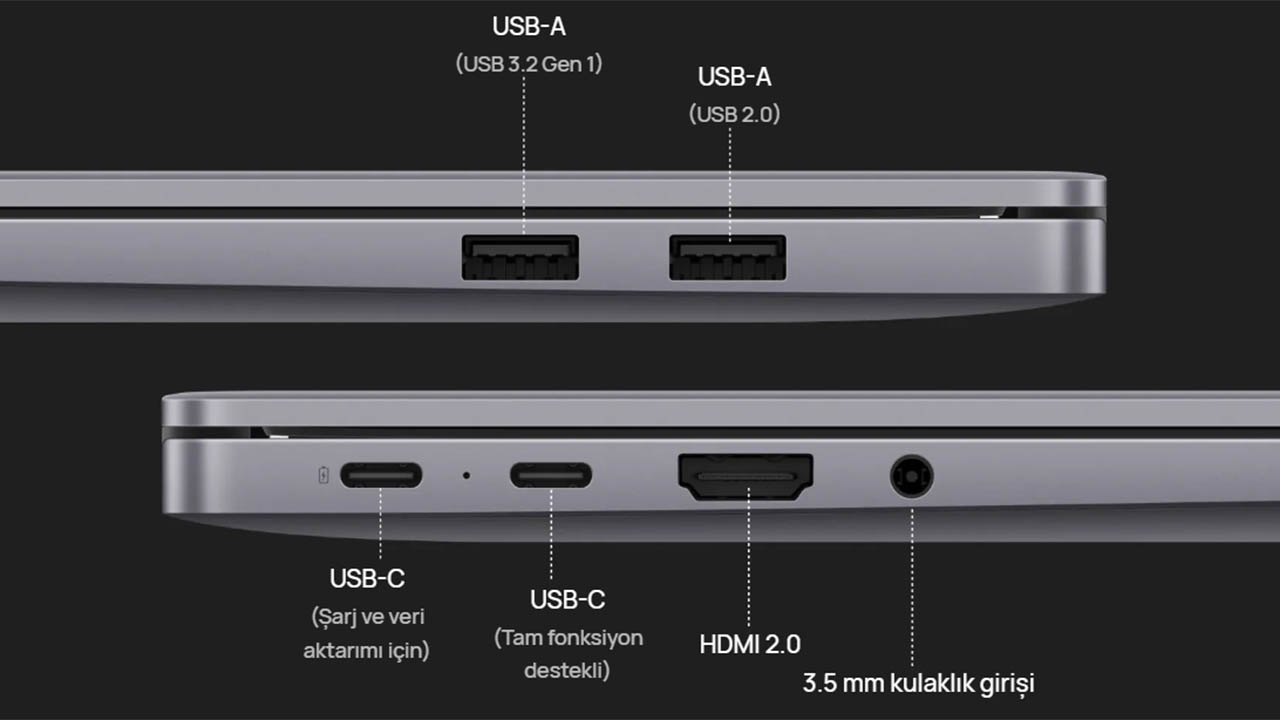 USB-A
(USB 3.2 Gen 1)

USB-A
(USB 2.0)

USB-C
(Şarj ve veri aktarımı için)

USB-C
(Tam fonksiyon destekli)

HDMI 2.0

3.5 mm kulaklık girişi