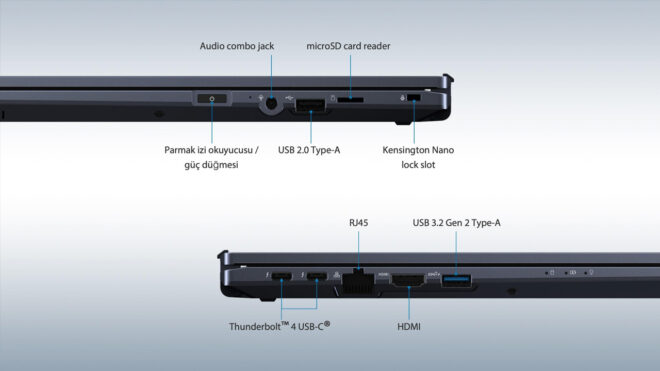 Audio combo jack

microSD card reader

Parmak izi okuyucusu / güç düğmesi

USB 2.0 Type-A

Kensington Nano lock slot

RJ45

USB 3.2 Gen 2 Type-A

Thunderbolt™ 4 USB-C®

HDMI