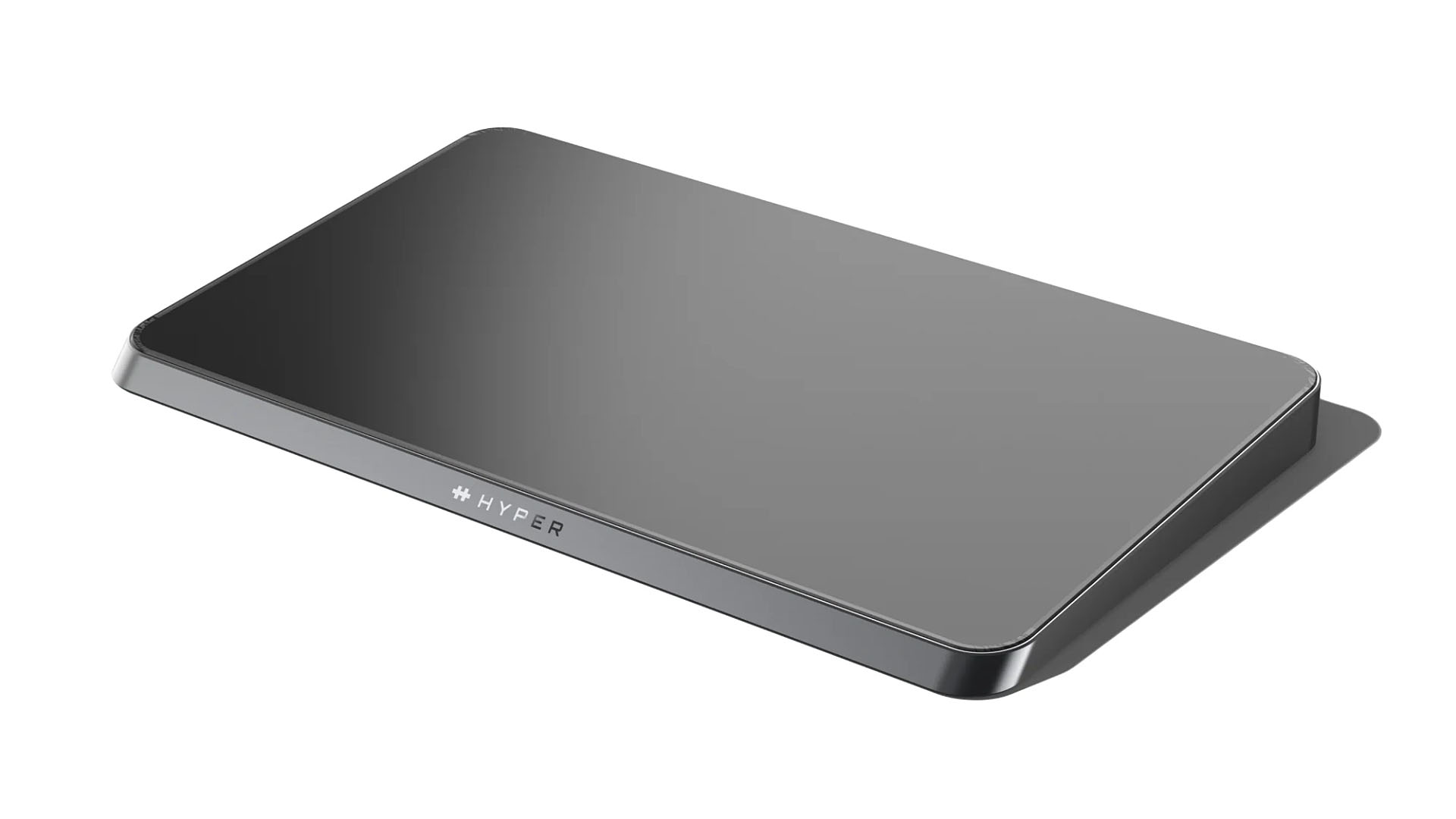 HYPER